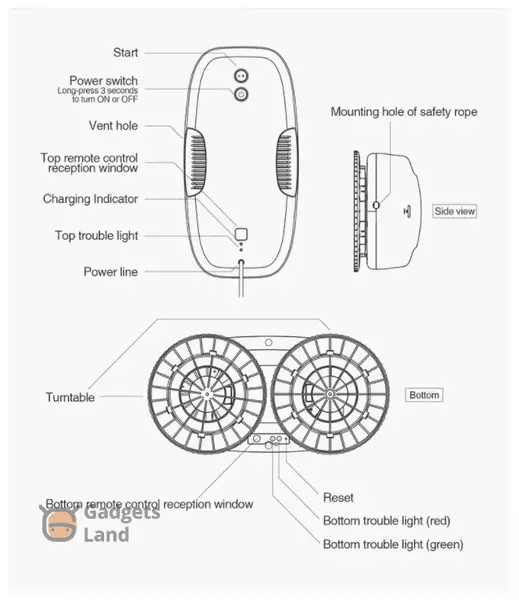 Start

Power switch
Long-press 3 seconds to turn ON or OFF

Vent hole

Top remote control reception window

Charging Indicator

Top trouble light

Power line

Mounting hole of safety rope

Side view

Turntable

Bottom

Bottom remote control reception window

Reset

Bottom trouble light (red)

Bottom trouble light (green)

Gadgets Land